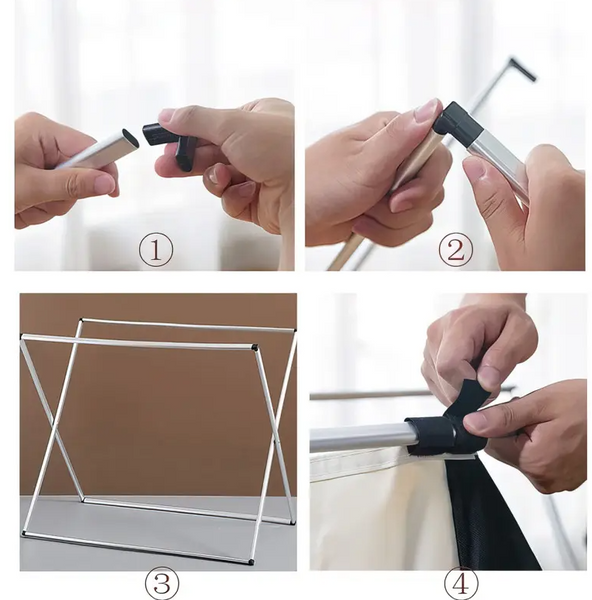 ①

②

③

④