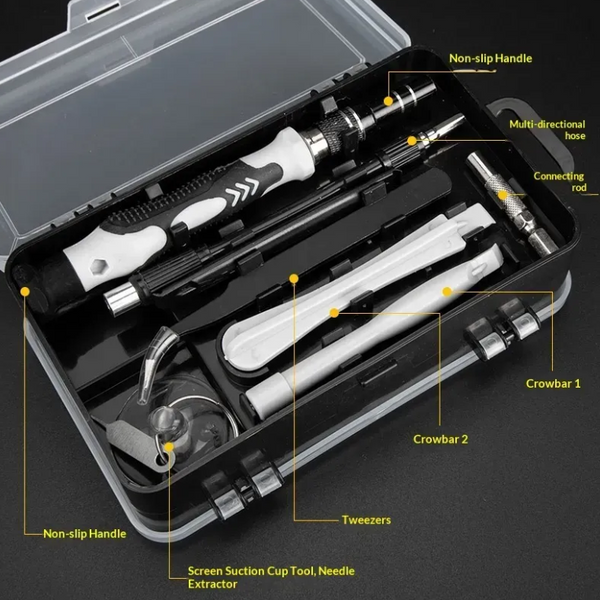 Non-slip Handle

Multi-directional hose

Connecting rod

Crowbar 1

Crowbar 2

Tweezers

Non-slip Handle

Screen Suction Cup Tool, Needle Extractor