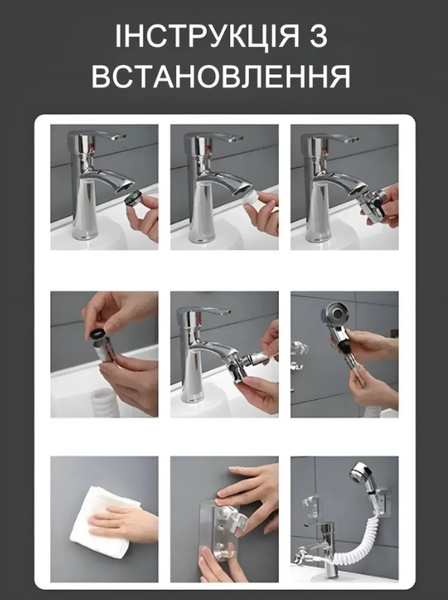 ІНСТРУКЦІЯ З ВСТАНОВЛЕННЯ